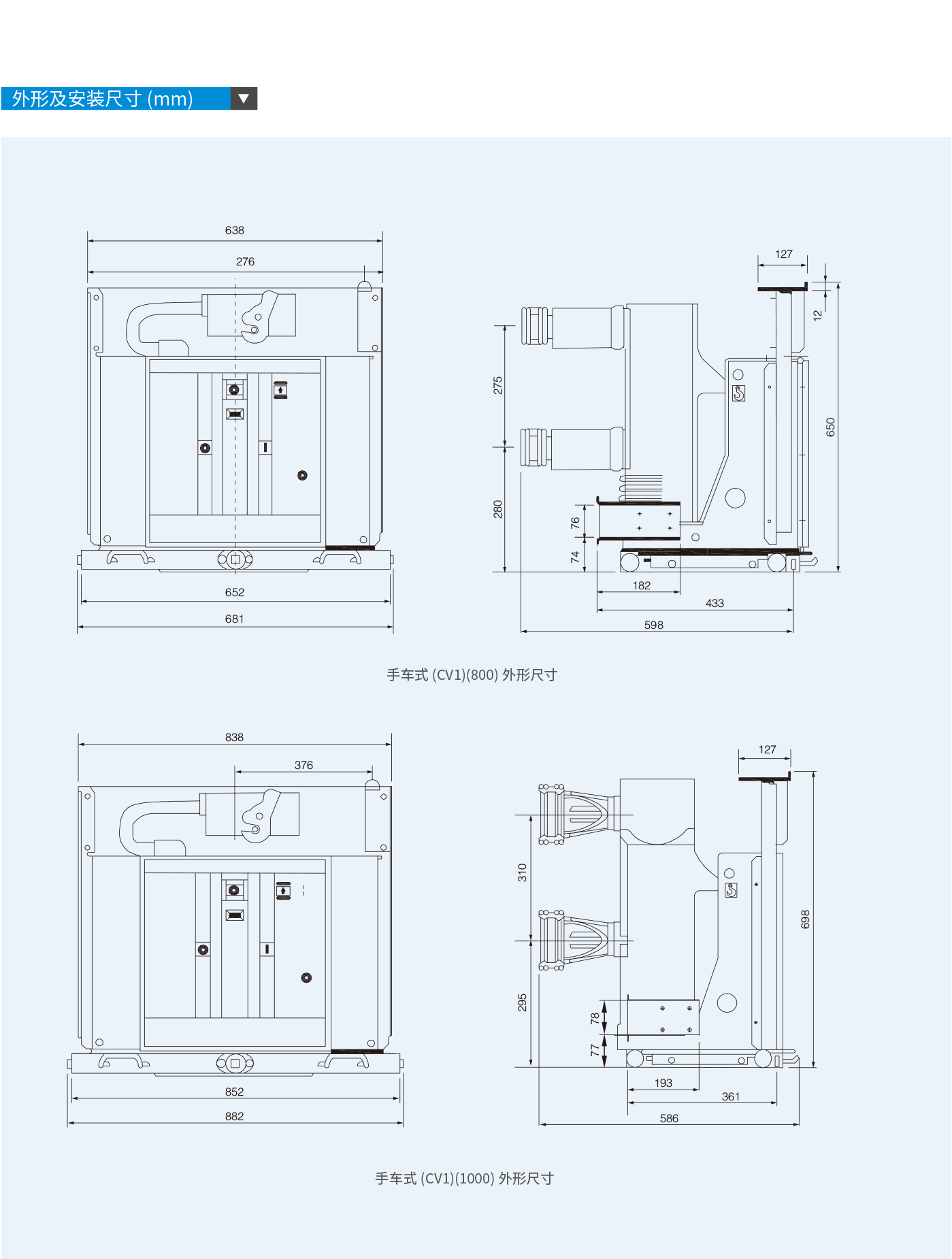 外形及安装尺寸 (mm)

638

276

652

681

127

12

275

650

280

76

74

182

433

598

手车式 (CV1)(800) 外形尺寸

838

376

852

882

127

310

698

295

78

77

193

361

586

手车式 (CV1)(1000) 外形尺寸